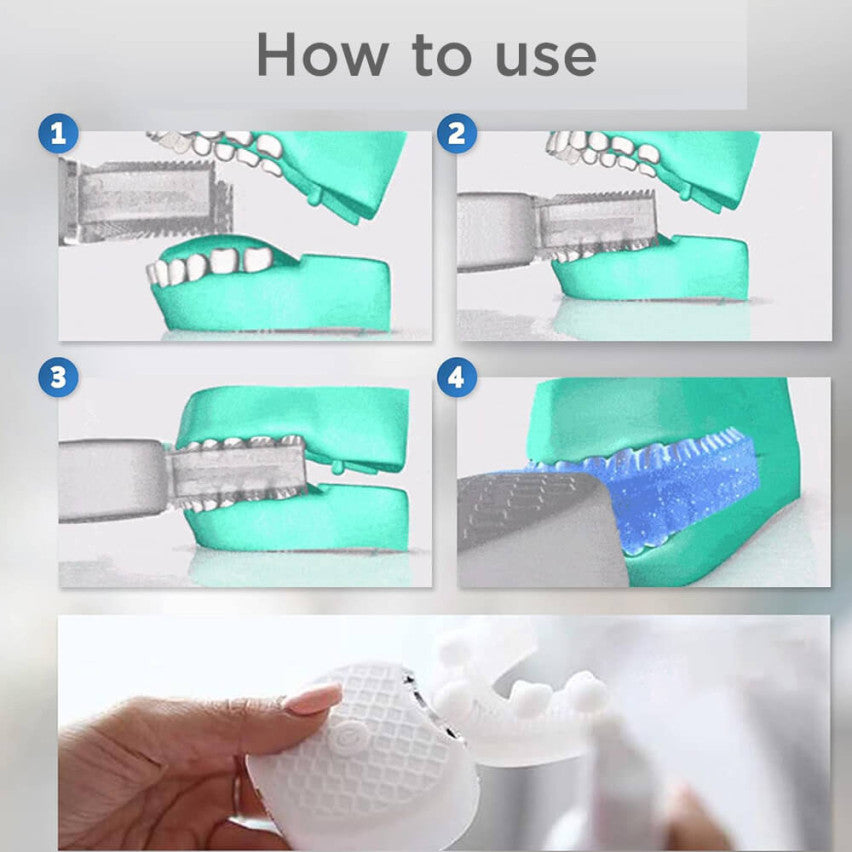 How to use

1

2

3

4